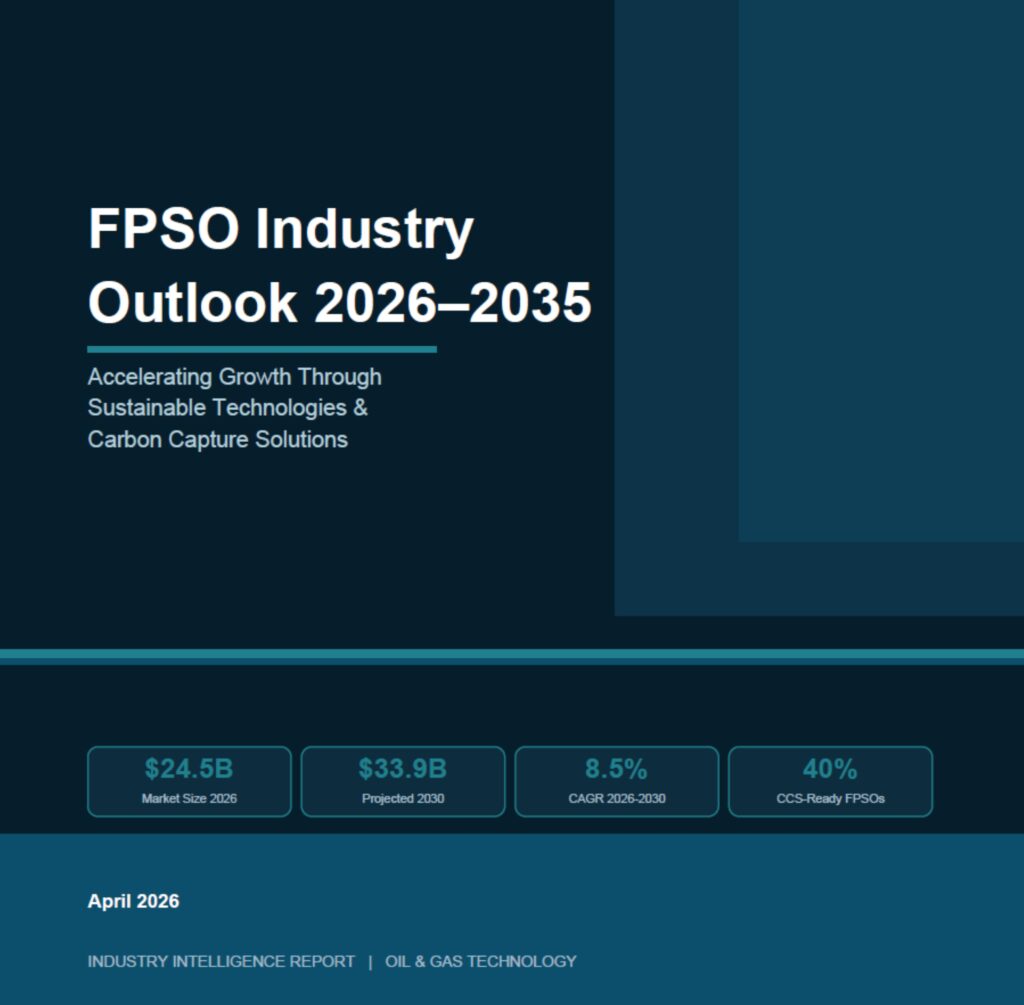 FPSO Industry Outlook 2026–2035

Accelerating Growth Through Sustainable Technologies & Carbon Capture Solutions

$24.5B
Market Size 2026

$33.9B
Projected 2030

8.5%
CAGR 2026-2030

40%
CCS-Ready FPSOs

April 2026

INDUSTRY INTELLIGENCE REPORT | OIL & GAS TECHNOLOGY