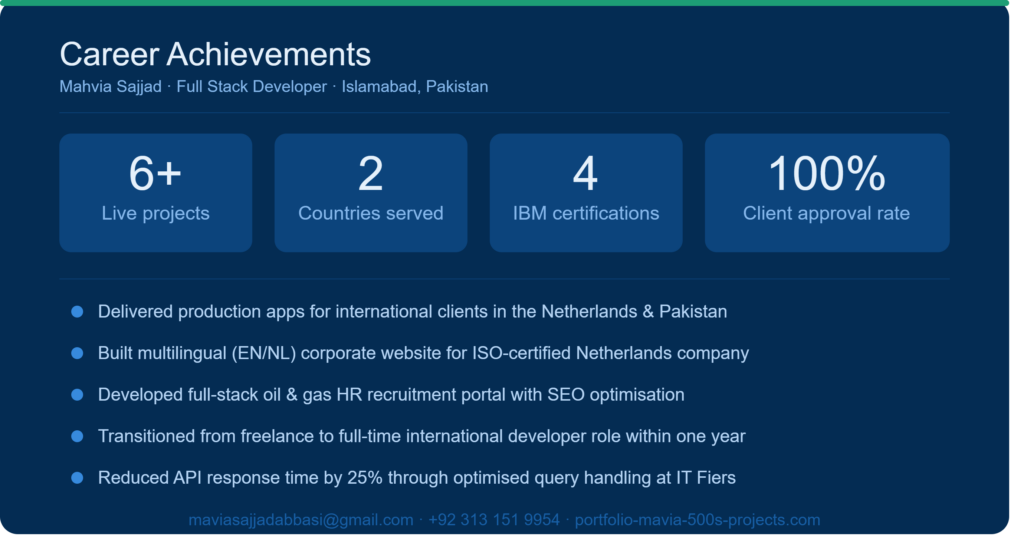 Career Achievements

Mahvia Sajjad · Full Stack Developer · Islamabad, Pakistan

6+
Live projects

2
Countries served

4
IBM certifications

100%
Client approval rate

• Delivered production apps for international clients in the Netherlands & Pakistan
• Built multilingual (EN/NL) corporate website for ISO-certified Netherlands company
• Developed full-stack oil & gas HR recruitment portal with SEO optimisation
• Transitioned from freelance to full-time international developer role within one year
• Reduced API response time by 25% through optimised query handling at IT Fiers

maviasajjadabbasi@gmail.com · +92 313 151 9954 · portfolio-mavia-500s-projects.com