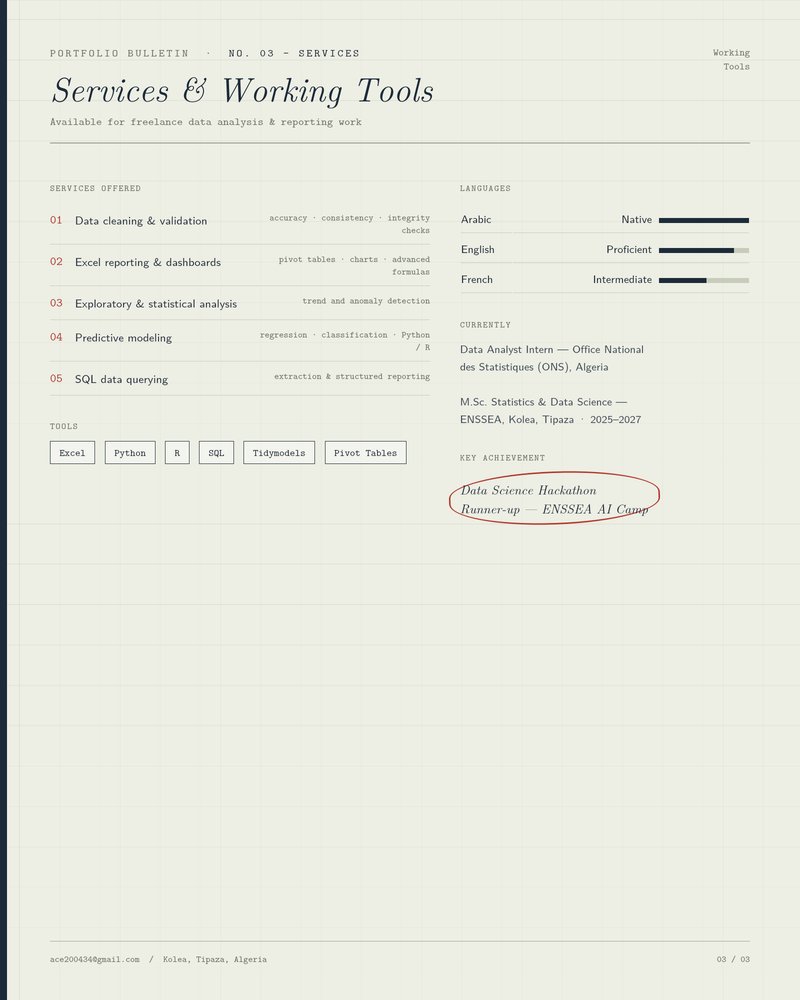 PORTFOLIO BULLETIN · NO. 03 - SERVICES

Working Tools

Services & Working Tools

Available for freelance data analysis & reporting work

SERVICES OFFERED

01 Data cleaning & validation
accuracy · consistency · integrity checks

02 Excel reporting & dashboards
pivot tables · charts · advanced formulas

03 Exploratory & statistical analysis
trend and anomaly detection

04 Predictive modeling
regression · classification · Python / R

05 SQL data querying
extraction & structured reporting

TOOLS

Excel Python R SQL Tidymodels Pivot Tables

LANGUAGES

Arabic Native

English Proficient

French Intermediate

CURRENTLY

Data Analyst Intern — Office National des Statistiques (ONS), Algeria

M.Sc. Statistics & Data Science — ENSSEA, Kolea, Tipaza · 2025–2027

KEY ACHIEVEMENT

Data Science Hackathon Runner-up — ENSSEA AI Camp

ace200434@gmail.com / Kolea, Tipaza, Algeria

03 / 03